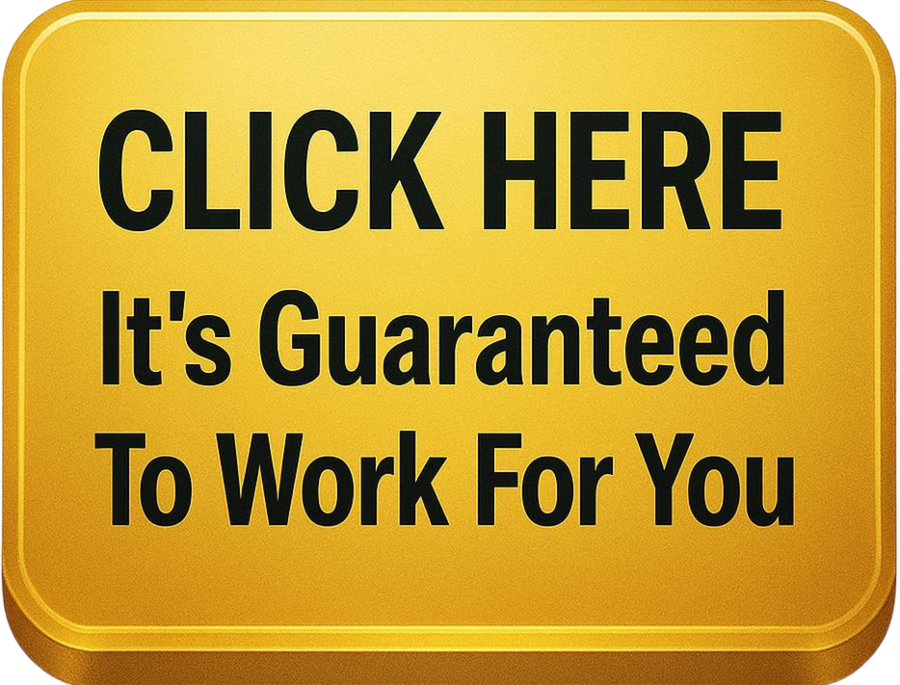 CLICK HERE
It's Guaranteed
To Work For You